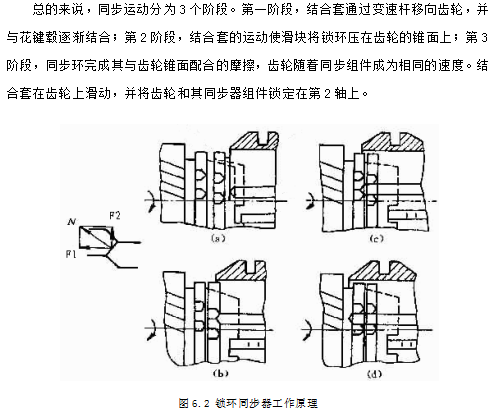 总的来说，同步运动分为 3 个阶段。第一阶段，结合套通过变速杆移向齿轮，并与花键毂逐渐结合；第 2 阶段，结合套的运动使滑块将锁环压在齿轮的锥面上；第 3 阶段，同步环完成其与齿轮锥面配合的摩擦，齿轮随着同步组件成为相同的速度。结合套在齿轮上滑动，并将齿轮和其同步器组件锁定在第 2 轴上。

N

F2

F1

(a)

(c)

(b)

(d)

图 6.2 锁环同步器工作原理