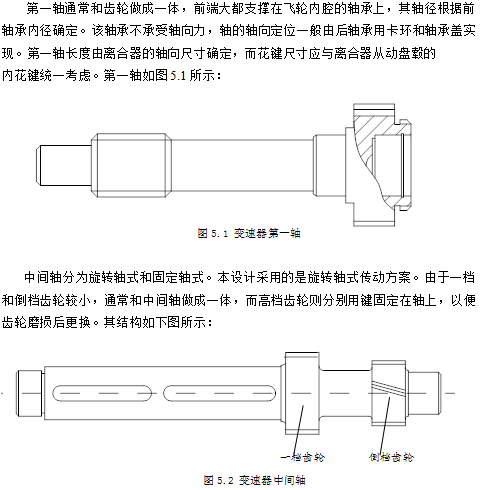 第一轴通常和齿轮做成一体，前端大都支撑在飞轮内腔的轴承上，其轴径根据前轴承内径确定。该轴承不承受轴向力，轴的轴向定位一般由后轴承用卡环和轴承盖实现。第一轴长度由离合器的轴向尺寸确定，而花键尺寸应与离合器从动盘毂的内花键统一考虑。第一轴如图 5.1 所示：

图 5.1 变速器第一轴

中间轴分为旋转轴式和固定轴式。本设计采用的是旋转轴式传动方案。由于一档和倒档齿轮较小，通常和中间轴做成一体，而高档齿轮则分别用键固定在轴上，以便齿轮磨损后更换。其结构如下图所示：

一档齿轮

倒档齿轮

图 5.2 变速器中间轴