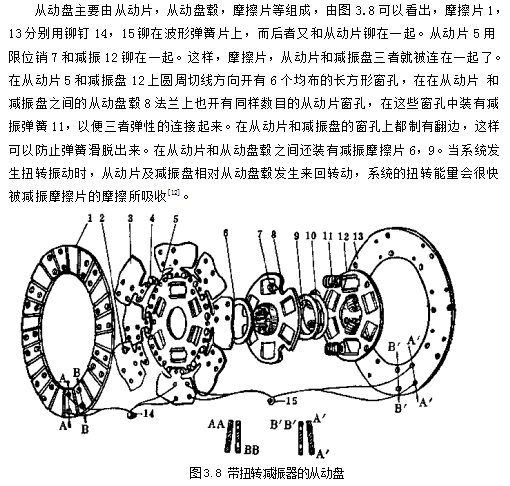 从动盘主要由从动片，从动盘毂，摩擦片等组成，由图 3.8 可以看出，摩擦片 1，13 分别用铆钉 14，15 铆在波形弹簧片上，而后者又和从动片铆在一起。从动片 5 用限位销 7 和减振 12 铆在一起。这样，摩擦片，从动片和减振盘三者就被连在一起了。在从动片 5 和减振盘 12 上圆周切线方向开有 6 个均布的长方形窗孔，在在从动片 和减振盘之间的从动盘毂 8 法兰上也开有同样数目的从动片窗孔，在这些窗孔中装有减振弹簧 11，以便三者弹性的连接起来。在从动片和减振盘的窗孔上都制有翻边，这样可以防止弹簧滑脱出来。在从动片和从动盘毂之间还装有减振摩擦片 6，9。当系统发生扭转振动时，从动片及减振盘相对从动盘毂发生来回转动，系统的扭转能量会很快被减振摩擦片的摩擦所吸收$^{[12]}$。

1 2 3 4 5 6 7 8 9 10 11 12 13

A B A B 14 15 B′ A′ B′ A′

AA BB B′B′ A′ A′

图3.8 带扭转减振器的从动盘